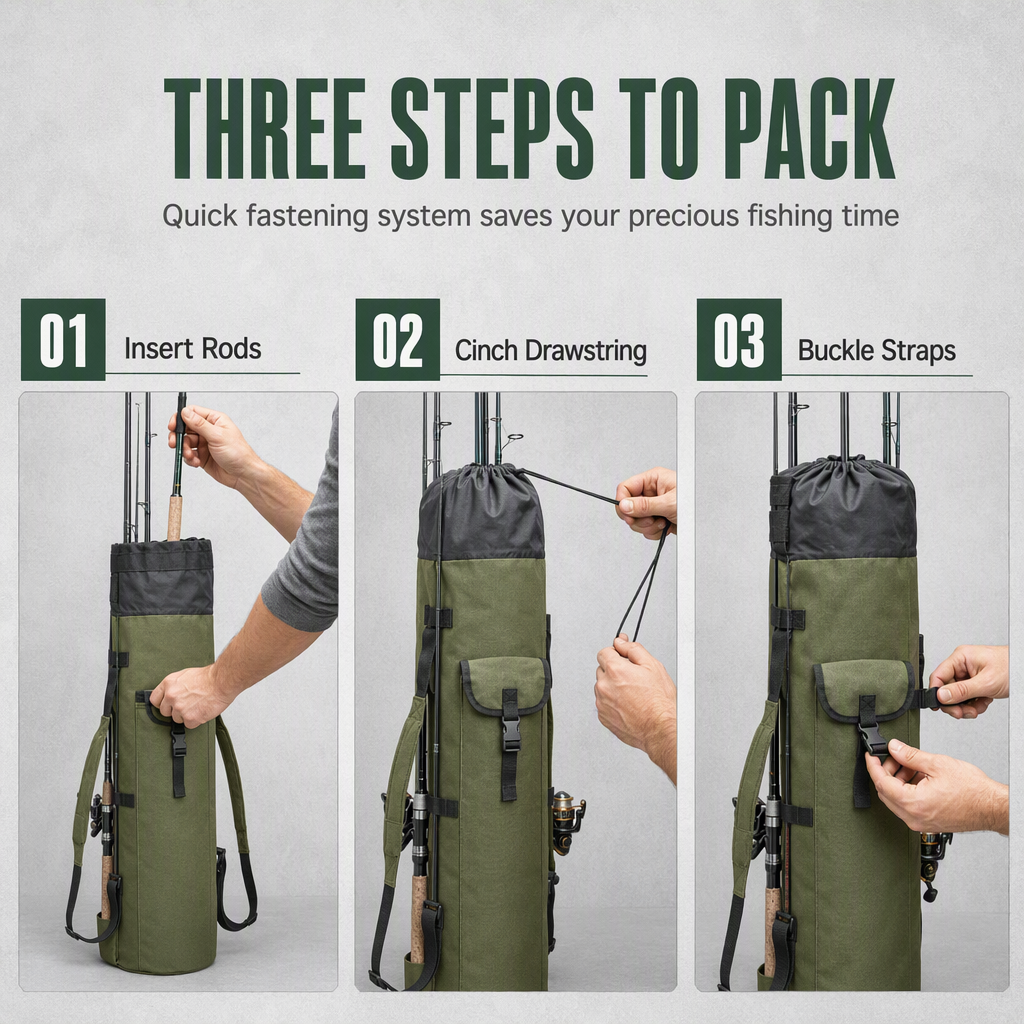 THREE STEPS TO PACK

Quick fastening system saves your precious fishing time

01 Insert Rods

02 Cinch Drawstring

03 Buckle Straps