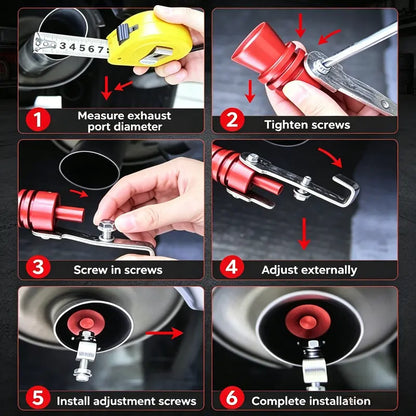 3 4 5 6 7

1 Measure exhaust port diameter

2 Tighten screws

3 Screw in screws

4 Adjust externally

5 Install adjustment screws

6 Complete installation