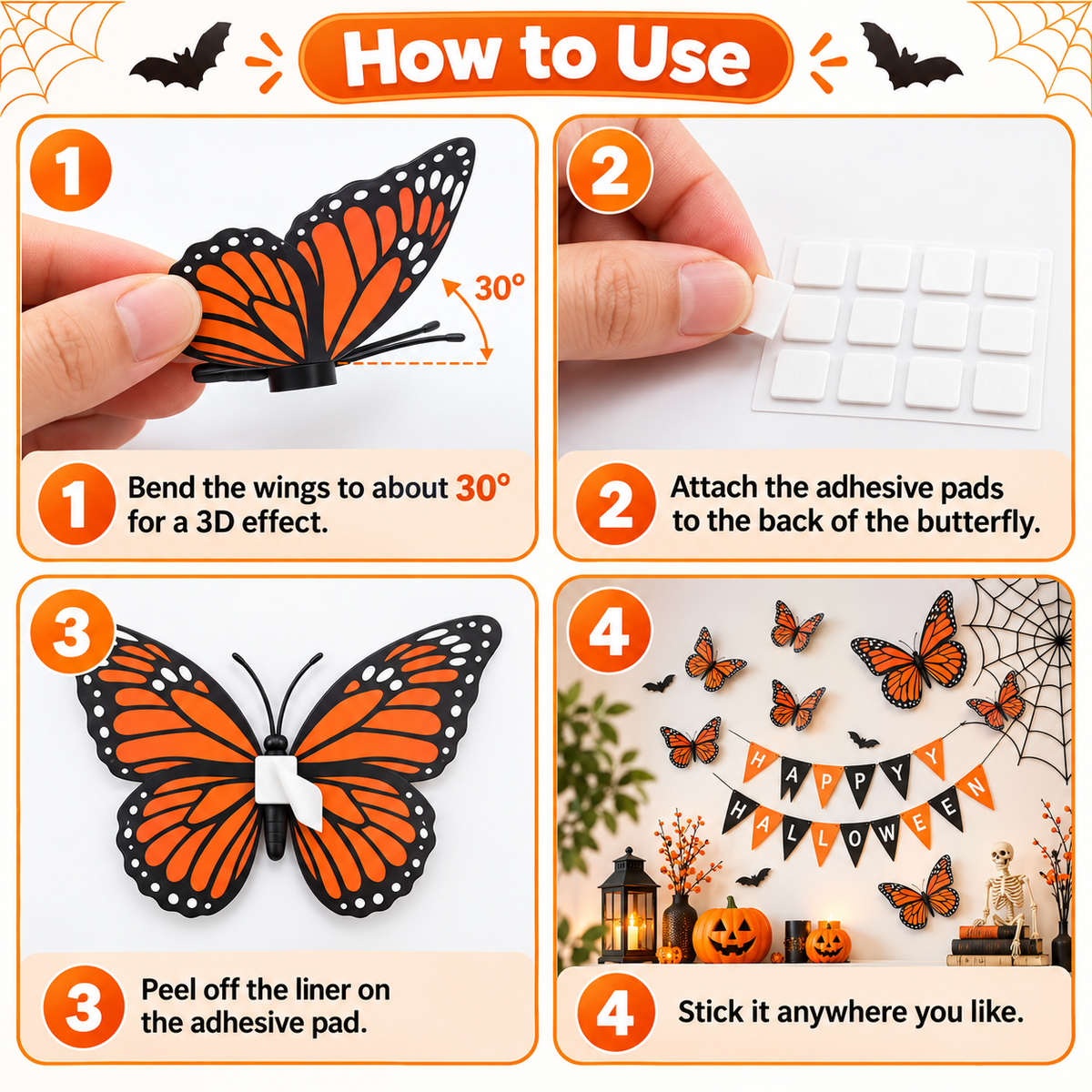 How to Use

1

30°

1 Bend the wings to about 30° for a 3D effect.

2

2 Attach the adhesive pads to the back of the butterfly.

3

3 Peel off the liner on the adhesive pad.

4

HAPPY HALLOWEEN

4 Stick it anywhere you like.