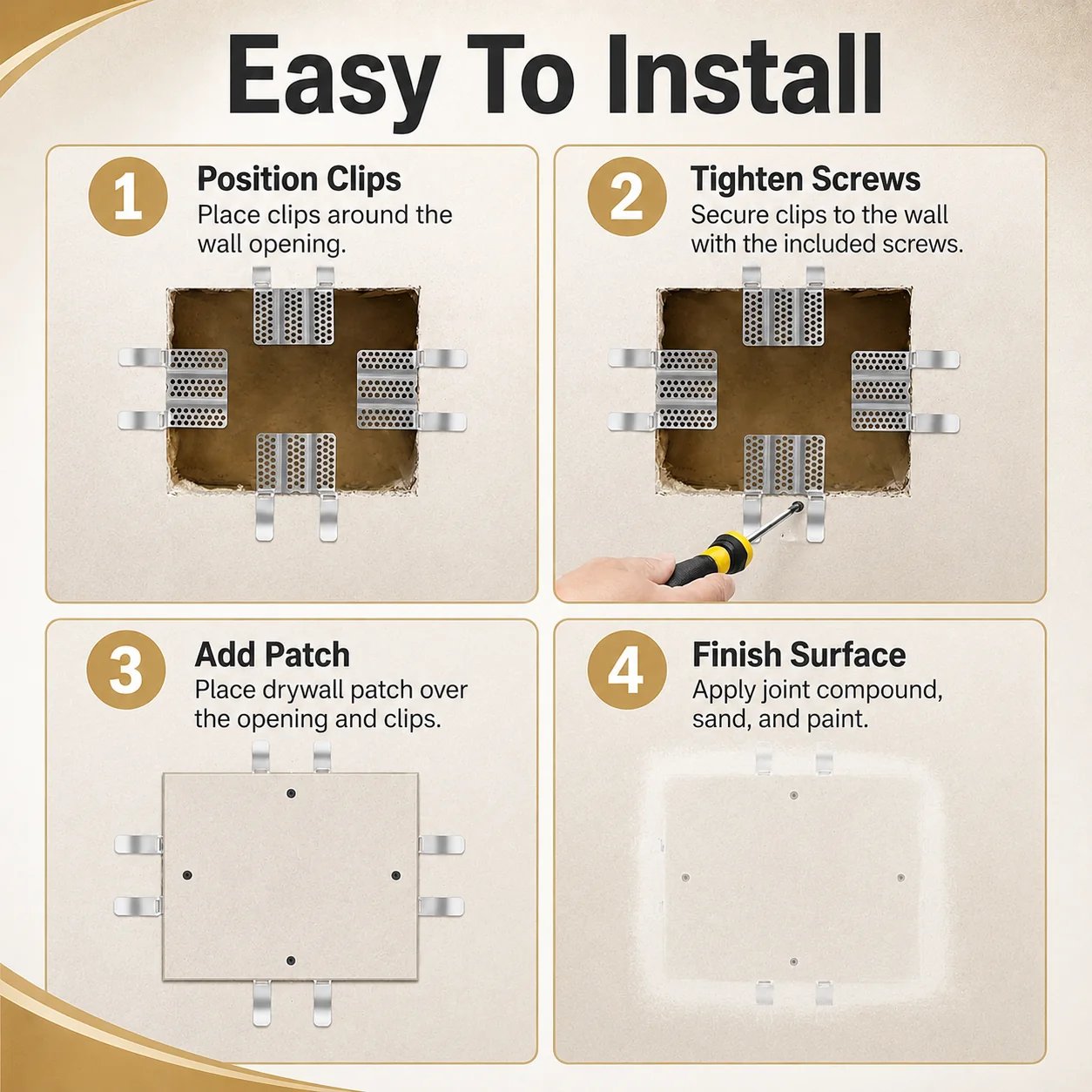 Easy To Install

1
Position Clips
Place clips around the wall opening.

2
Tighten Screws
Secure clips to the wall with the included screws.

3
Add Patch
Place drywall patch over the opening and clips.

4
Finish Surface
Apply joint compound, sand, and paint.