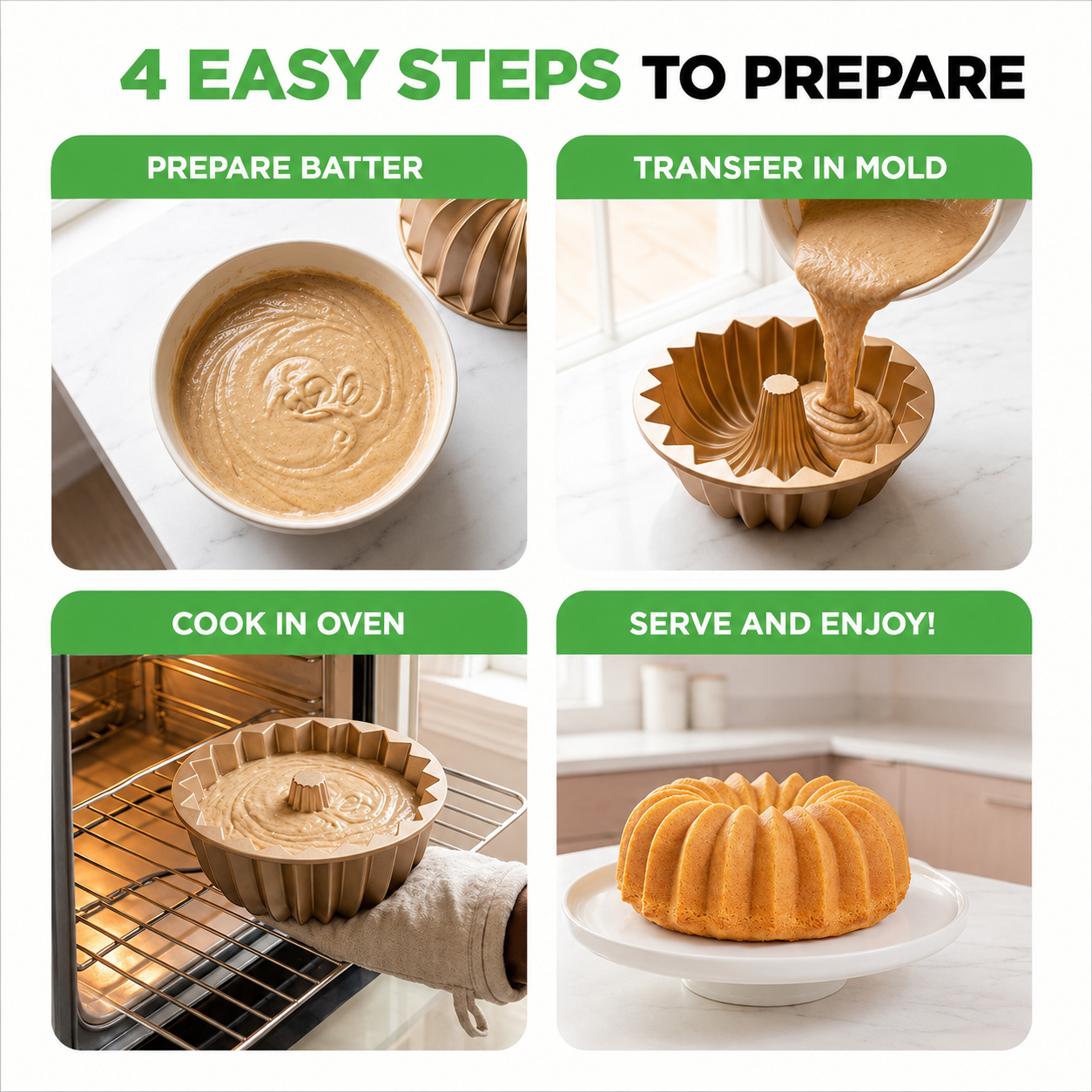 4 EASY STEPS TO PREPARE

PREPARE BATTER

TRANSFER IN MOLD

COOK IN OVEN

SERVE AND ENJOY!