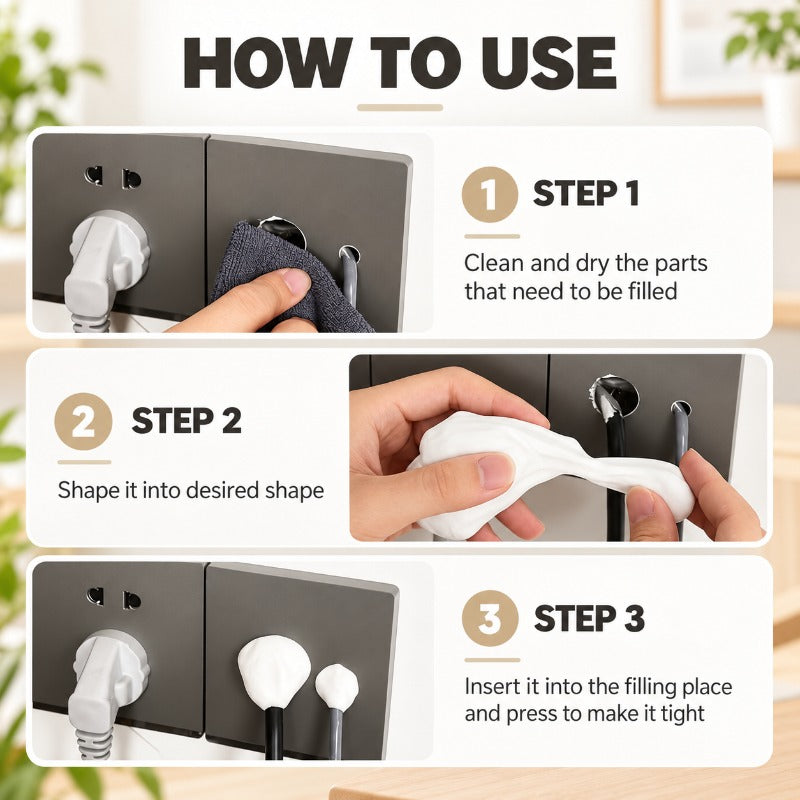 HOW TO USE

1 STEP 1

Clean and dry the parts that need to be filled

2 STEP 2

Shape it into desired shape

3 STEP 3

Insert it into the filling place and press to make it tight